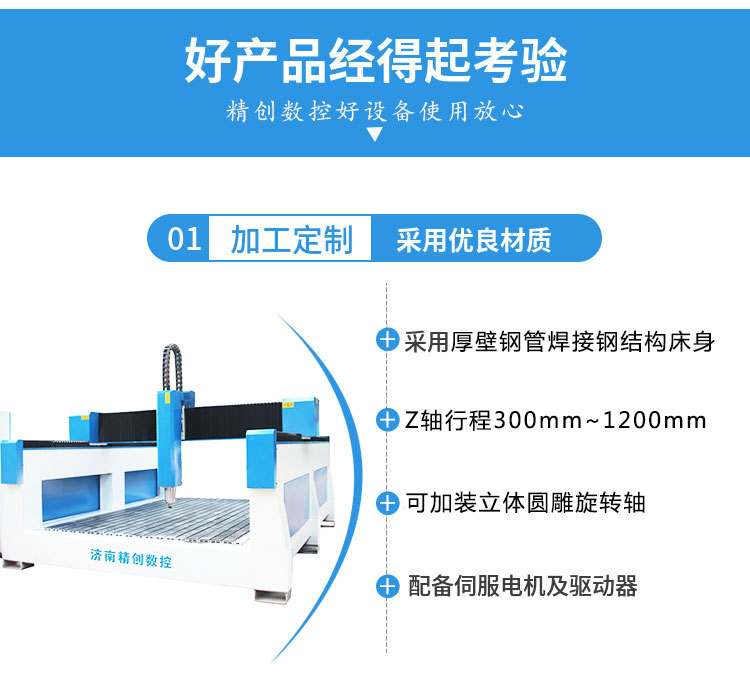 好产品经得起考验

精创数控好设备使用放心

01 加工定制 采用优良材质

济南精创数控

采用厚壁钢管焊接钢结构床身

Z轴行程300mm~1200mm

可加装立体圆雕旋转轴

配备伺服电机及驱动器